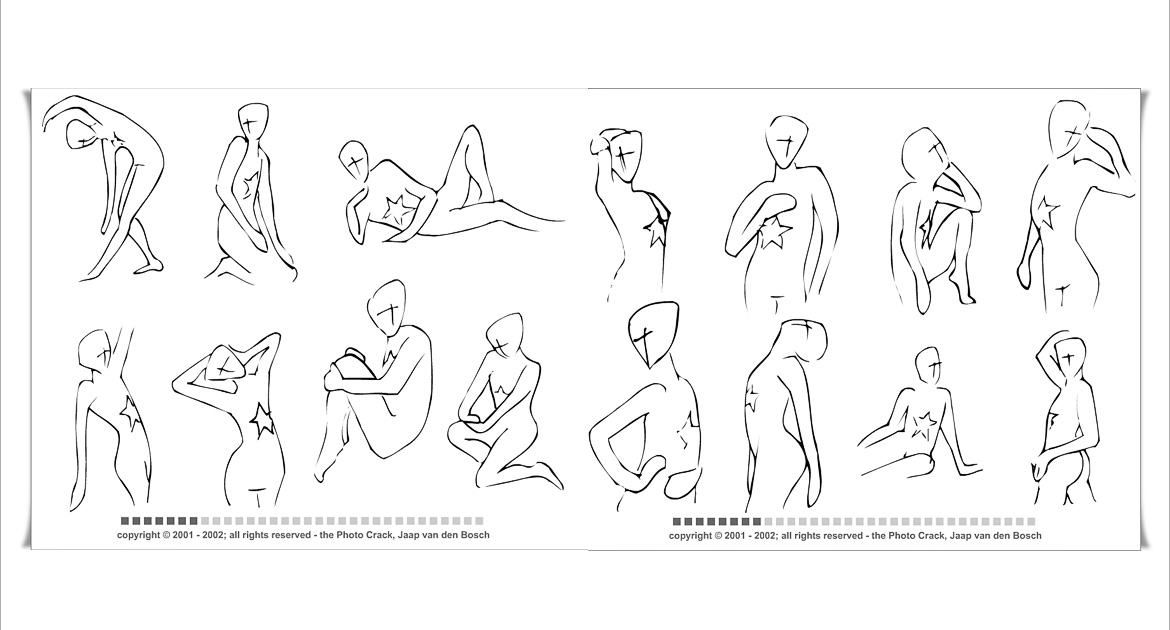 copyright © 2001 - 2002; all rights reserved - the Photo Crack, Jaap van den Bosch

copyright © 2001 - 2002; all rights reserved - the Photo Crack, Jaap van den Bosch